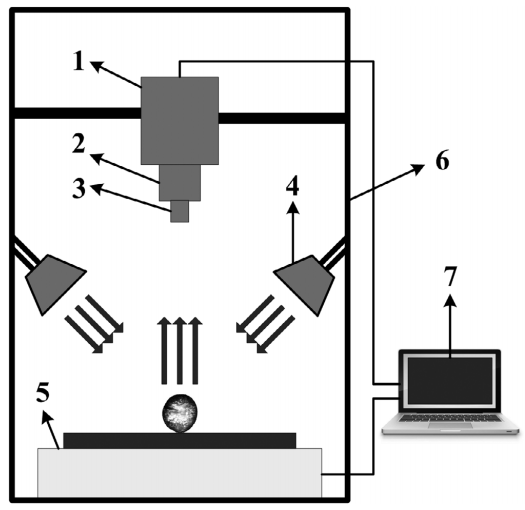 1
2
3
4
6
7
5